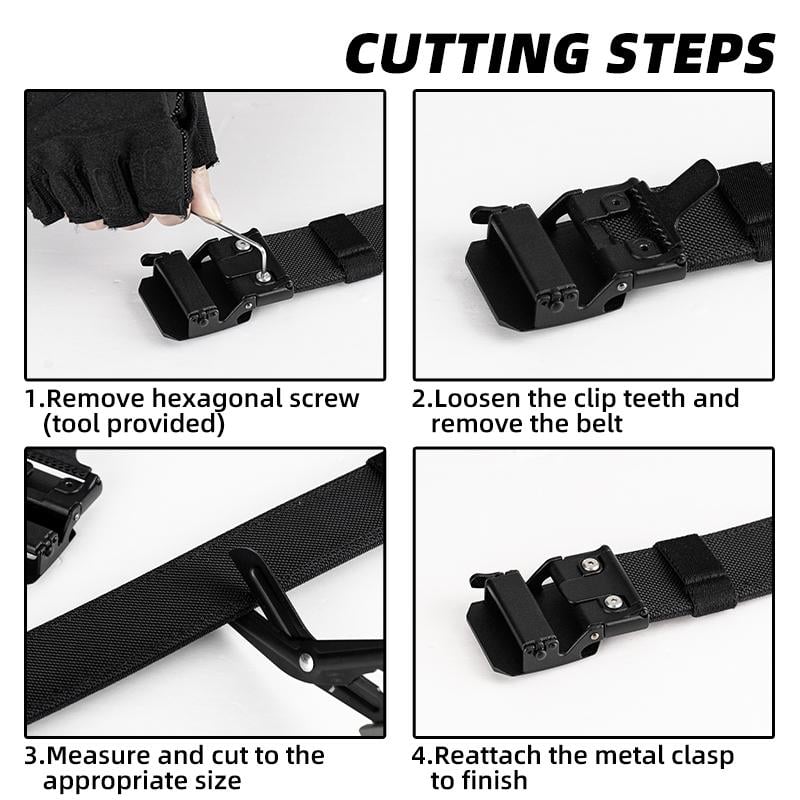 CUTTING STEPS

1.Remove hexagonal screw (tool provided)

2.Loosen the clip teeth and remove the belt

3.Measure and cut to the appropriate size

4.Reattach the metal clasp to finish